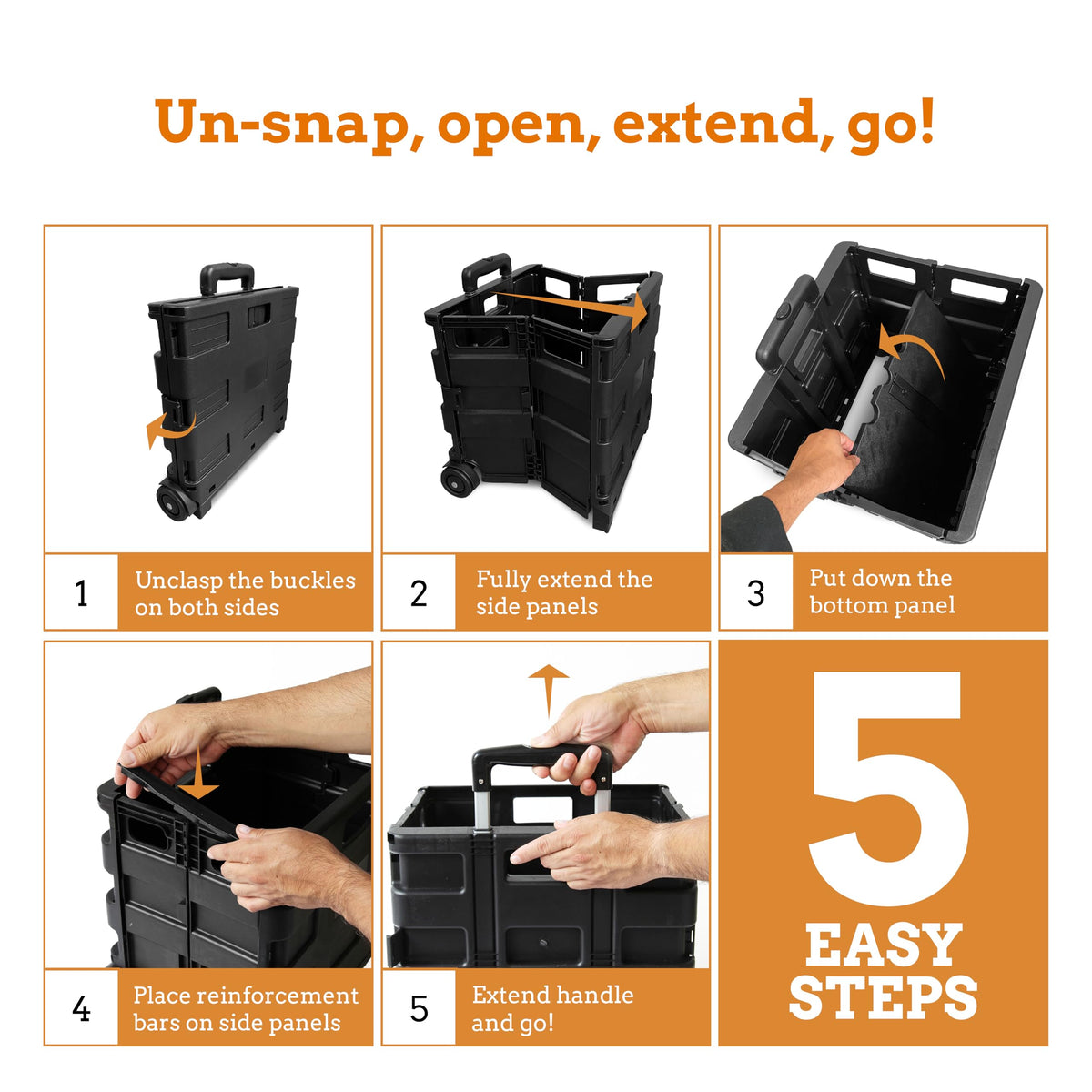 Un-snap, open, extend, go!

1 Unclasp the buckles on both sides

2 Fully extend the side panels

3 Put down the bottom panel

4 Place reinforcement bars on side panels

5 Extend handle and go!

5 EASY STEPS