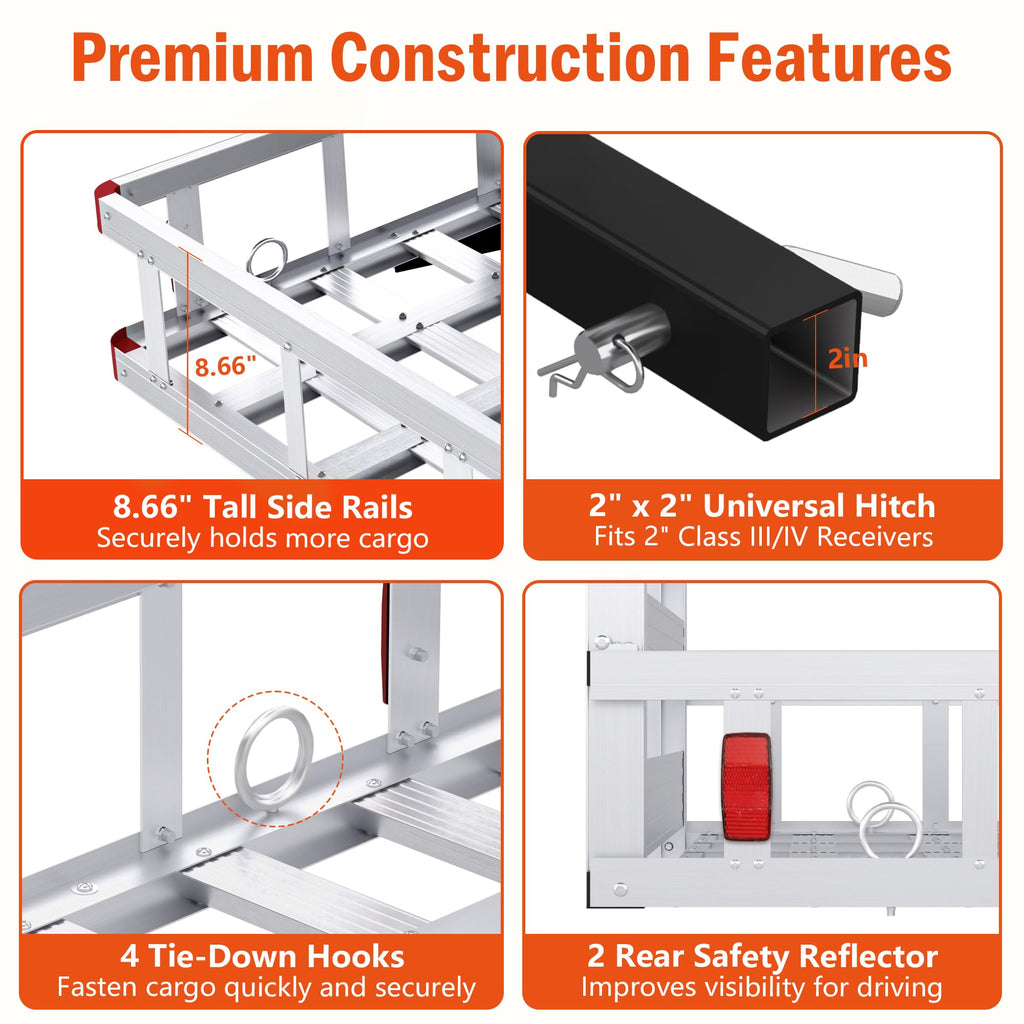 Premium Construction Features

8.66"

8.66" Tall Side Rails
Securely holds more cargo

2in

2" x 2" Universal Hitch
Fits 2" Class III/IV Receivers

4 Tie-Down Hooks
Fasten cargo quickly and securely

2 Rear Safety Reflector
Improves visibility for driving