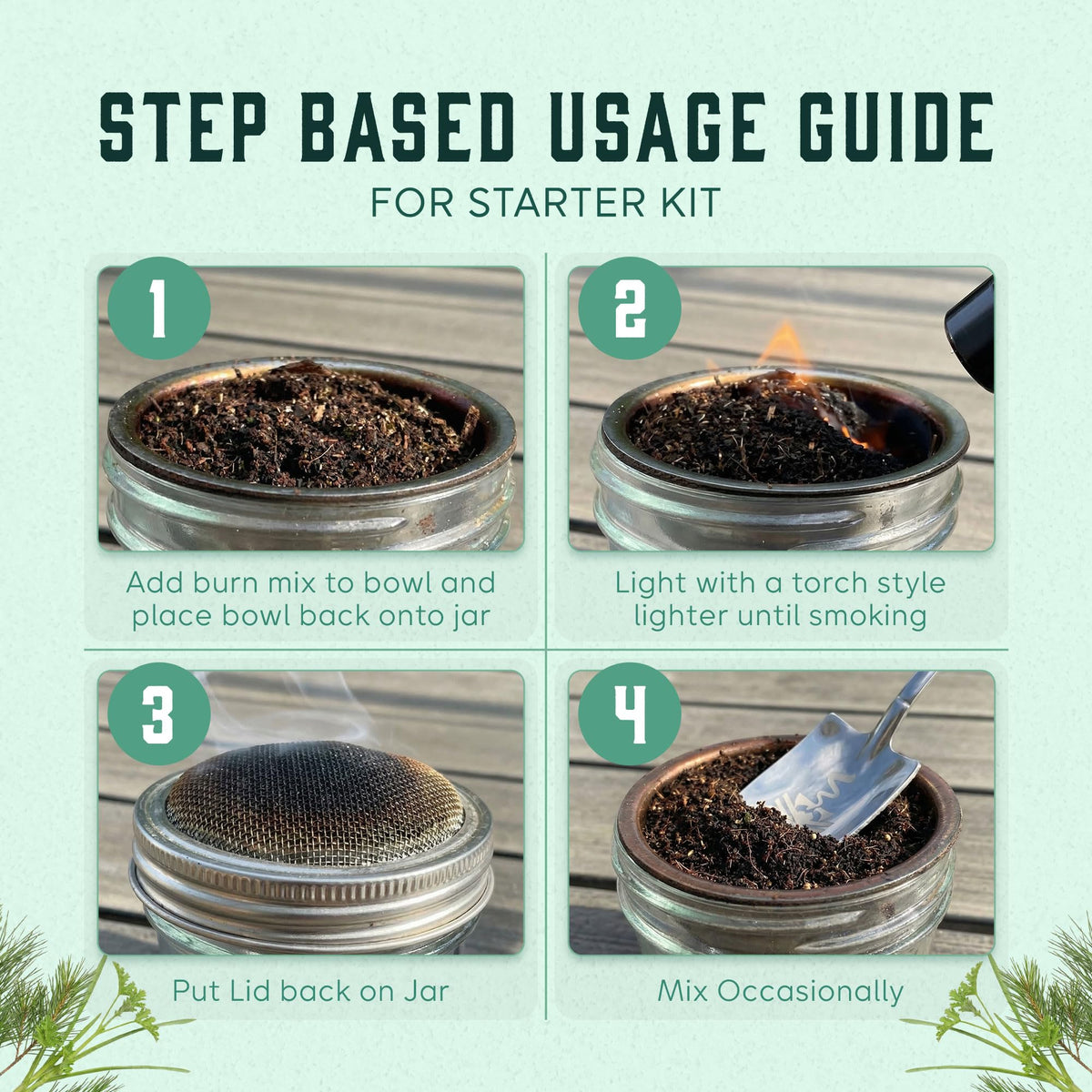 STEP BASED USAGE GUIDE
FOR STARTER KIT

1
Add burn mix to bowl and place bowl back onto jar

2
Light with a torch style lighter until smoking

3
Put Lid back on Jar

4
Mix Occasionally